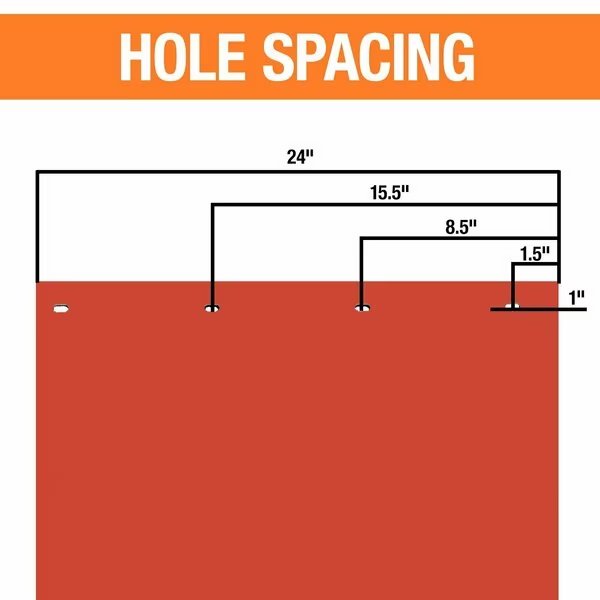 HOLE SPACING

24"

15.5"

8.5"

1.5"

1"